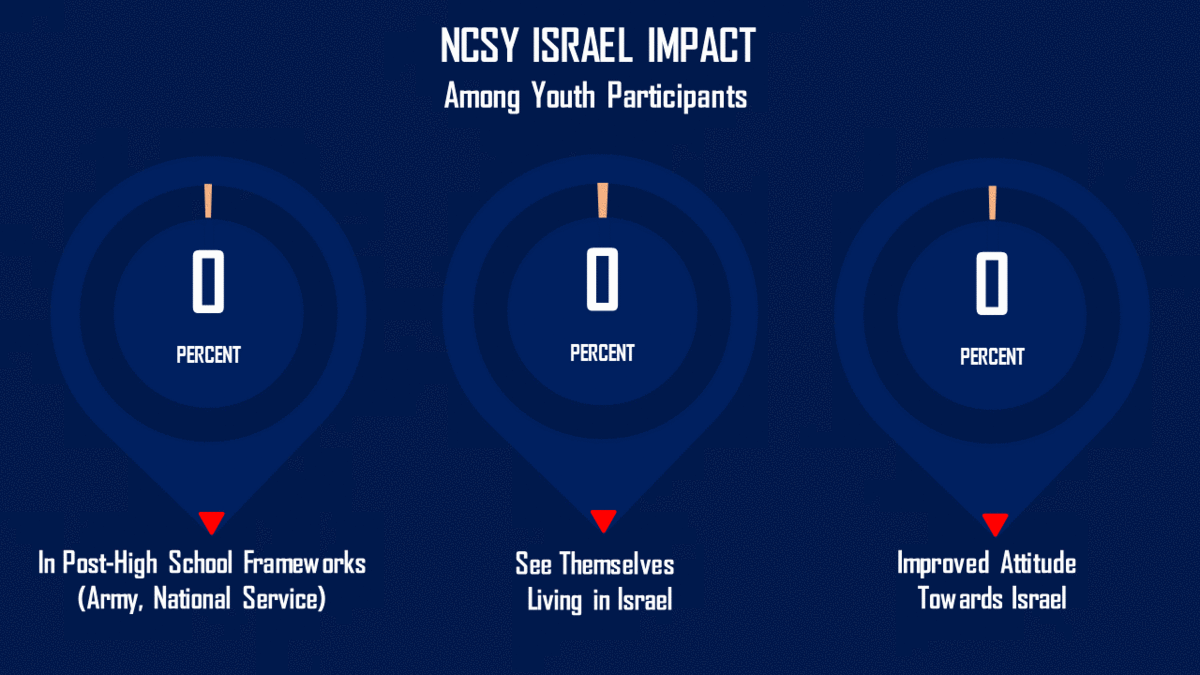 NCSY ISRAEL IMPACT
Among Youth Participants

0
PERCENT
In Post-High School Frameworks (Army, National Service)

0
PERCENT
See Themselves Living in Israel

0
PERCENT
Improved Attitude Towards Israel