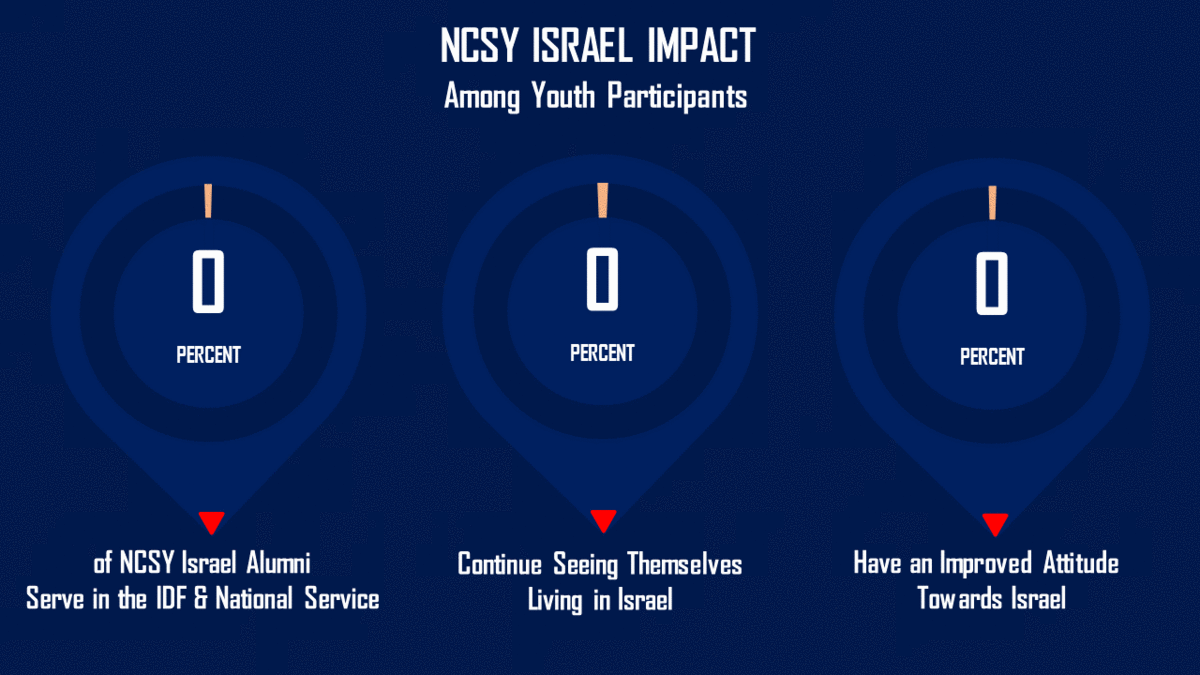 NCSY ISRAEL IMPACT
Among Youth Participants

0
PERCENT

of NCSY Israel Alumni Serve in the IDF & National Service

0
PERCENT

Continue Seeing Themselves Living in Israel

0
PERCENT

Have an Improved Attitude Towards Israel